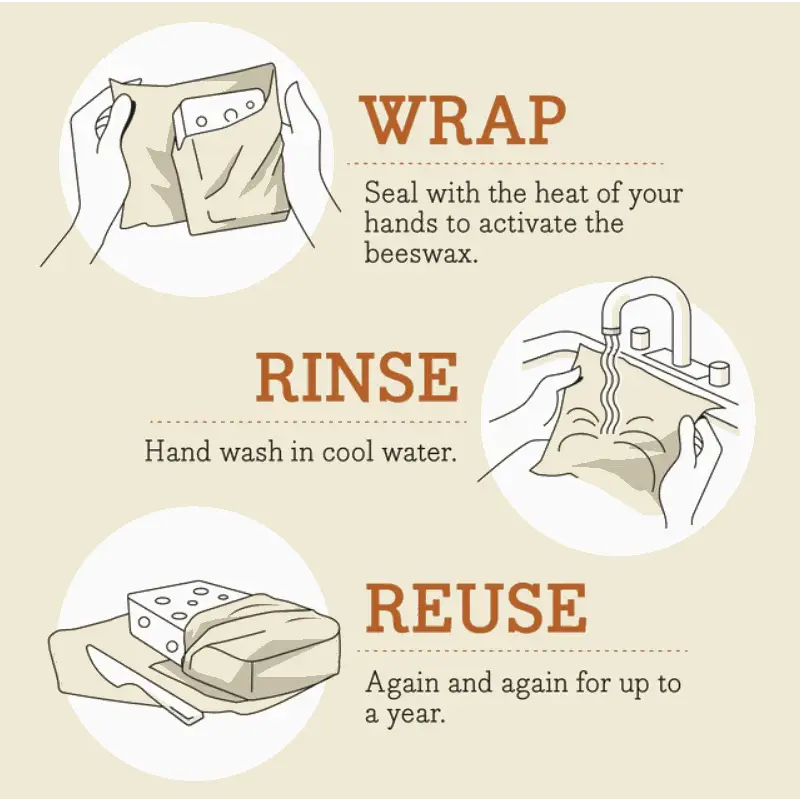 WRAP

Seal with the heat of your hands to activate the beeswax.

RINSE

Hand wash in cool water.

REUSE

Again and again for up to a year.