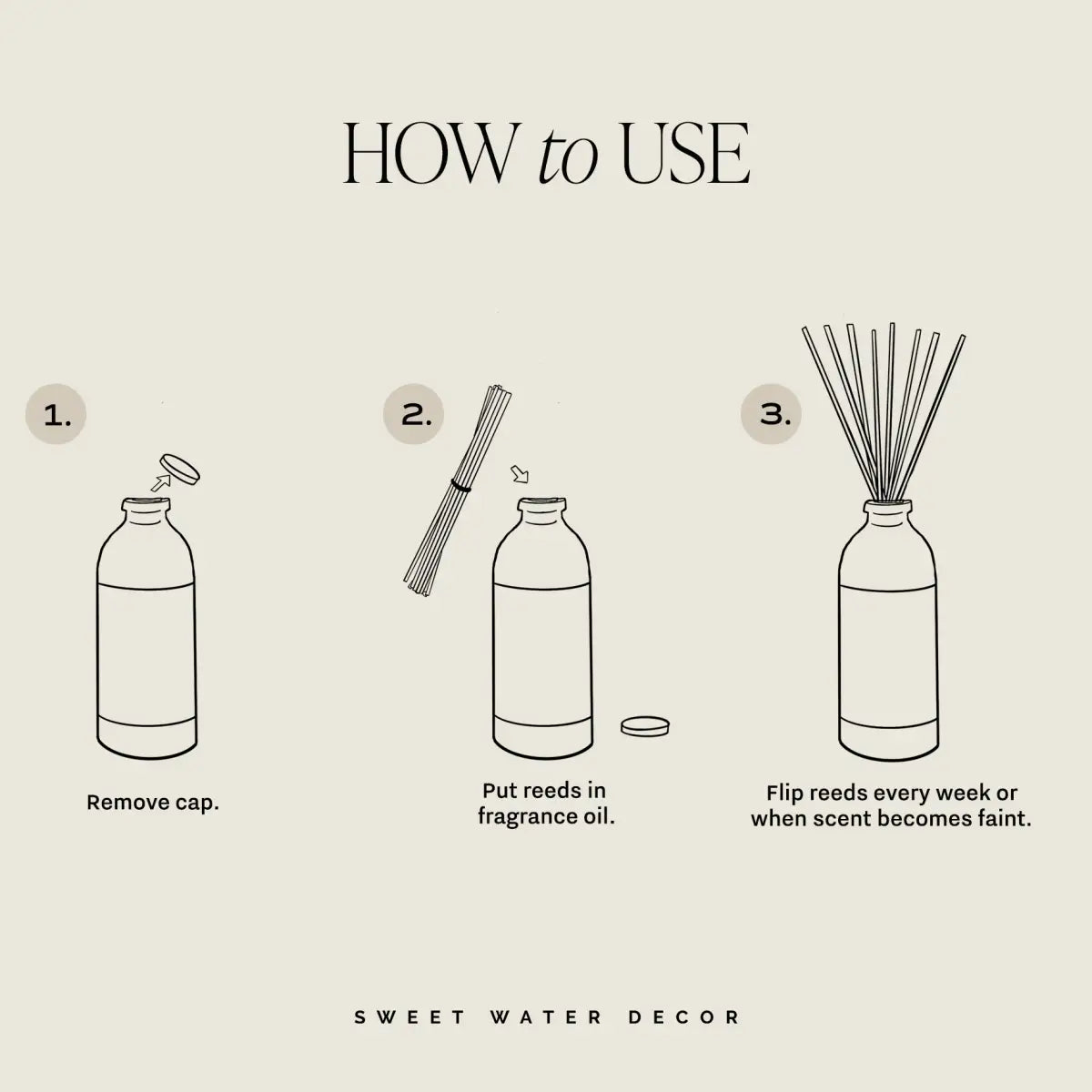 HOW to USE

1.

Remove cap.

2.

Put reeds in fragrance oil.

3.

Flip reeds every week or when scent becomes faint.

SWEET WATER DECOR