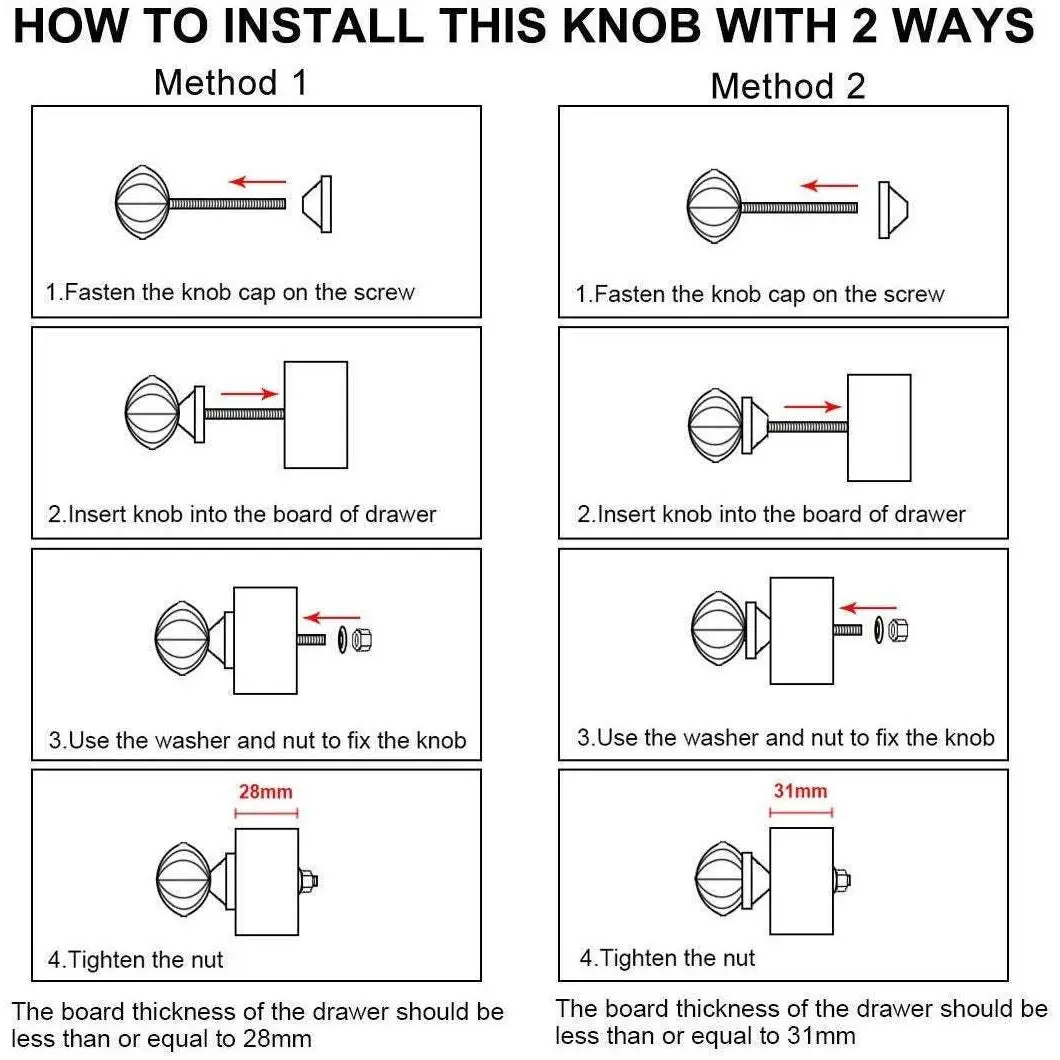 HOW TO INSTALL THIS KNOB WITH 2 WAYS

Method 1

1.Fasten the knob cap on the screw

2.Insert knob into the board of drawer

3.Use the washer and nut to fix the knob

28mm

4.Tighten the nut

The board thickness of the drawer should be less than or equal to 28mm

Method 2

1.Fasten the knob cap on the screw

2.Insert knob into the board of drawer

3.Use the washer and nut to fix the knob

31mm

4.Tighten the nut

The board thickness of the drawer should be less than or equal to 31mm