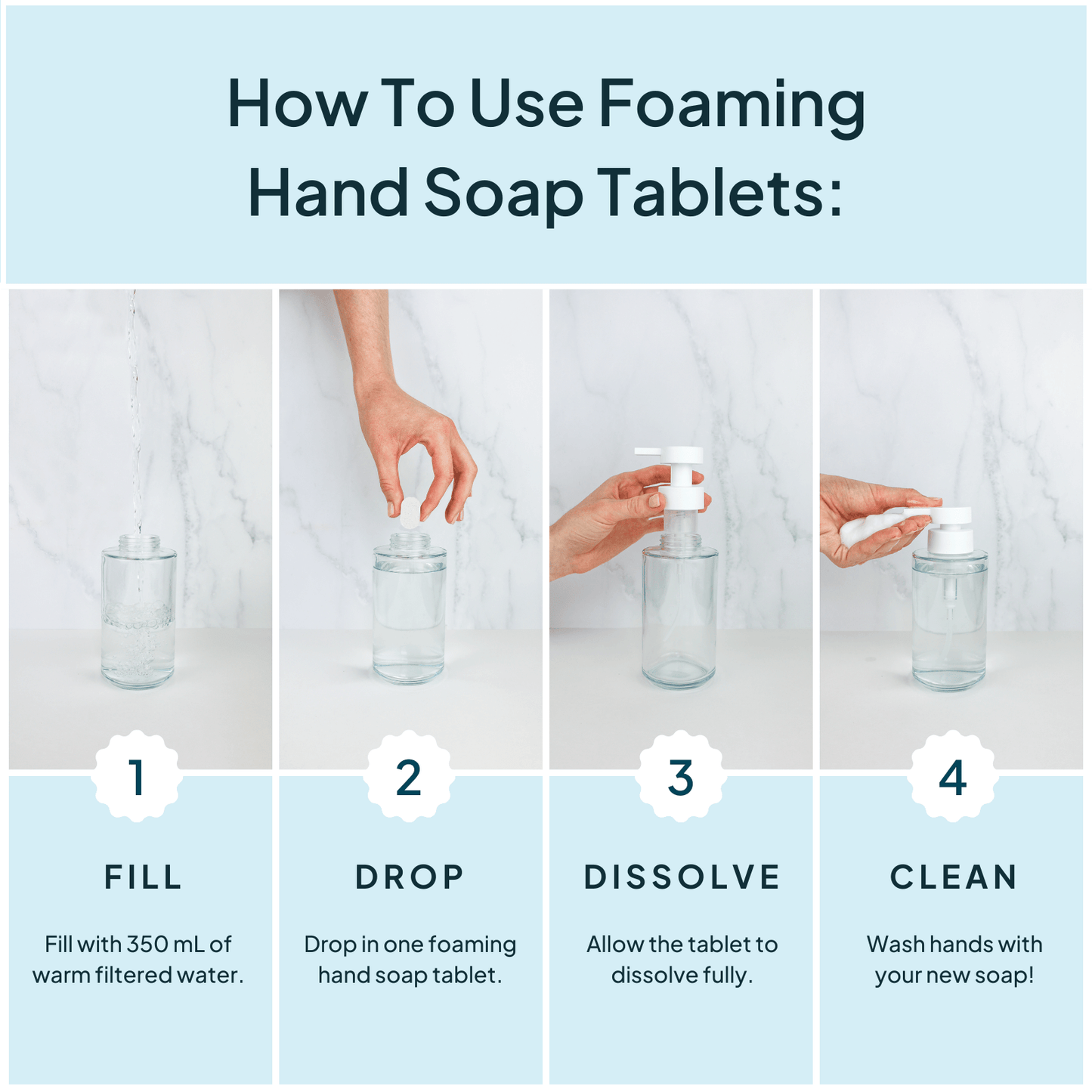 How To Use Foaming Hand Soap Tablets:

1

FILL

Fill with 350 mL of warm filtered water.

2

DROP

Drop in one foaming hand soap tablet.

3

DISSOLVE

Allow the tablet to dissolve fully.

4

CLEAN

Wash hands with your new soap!